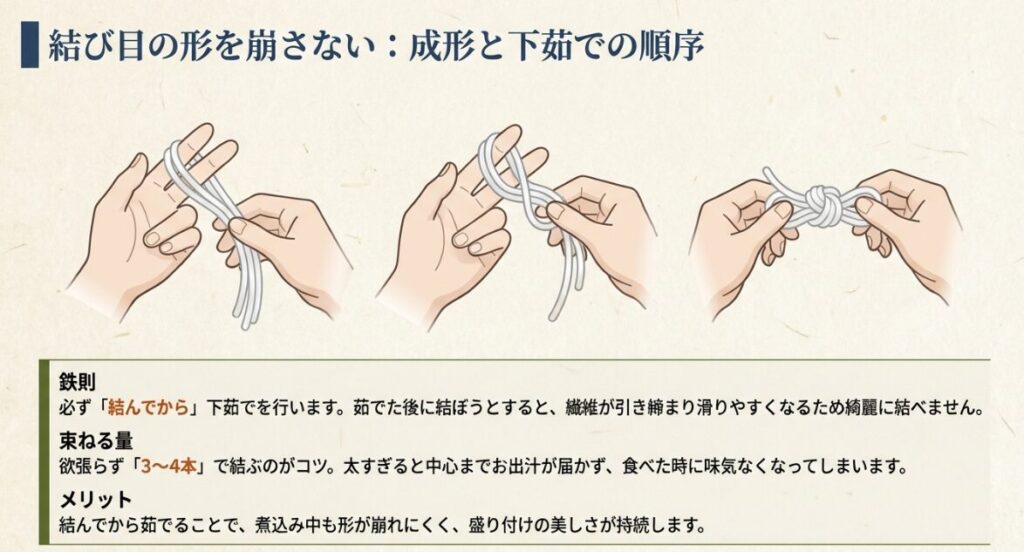 結び目の形を崩さない：成形と下茹での順序

鉄則
必ず「結んでから」下茹でを行います。茹でた後に結ぼうとすると、繊維が引き締まり滑りやすくなるため綺麗に結べません。

束ねる量
欲張らず「3〜4本」で結ぶのがコツ。太すぎると中心までお出汁が届かず、食べた時に味気なくなってしまいます。

メリット
結んでから茹でることで、煮込み中も形が崩れにくく、盛り付けの美しさが持続します。