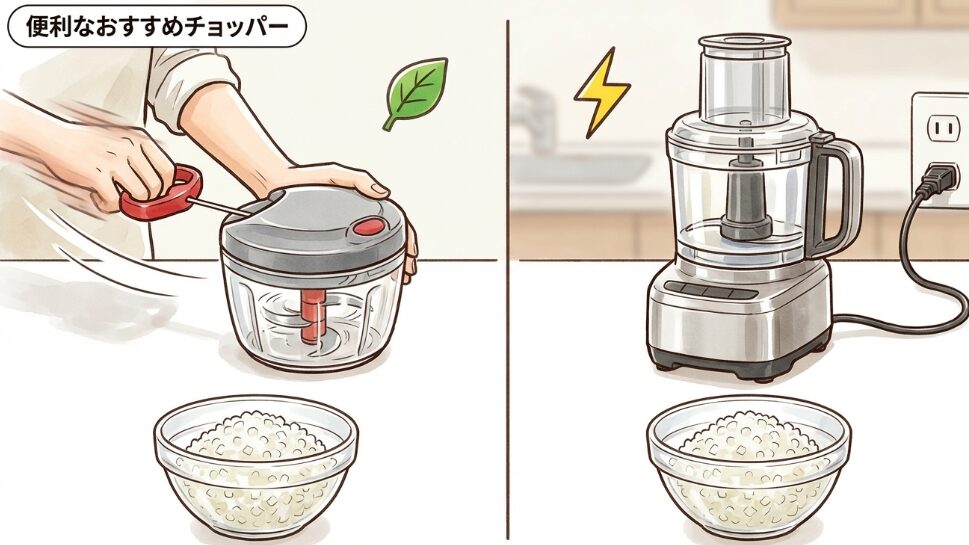 便利なおすすめチョッパー