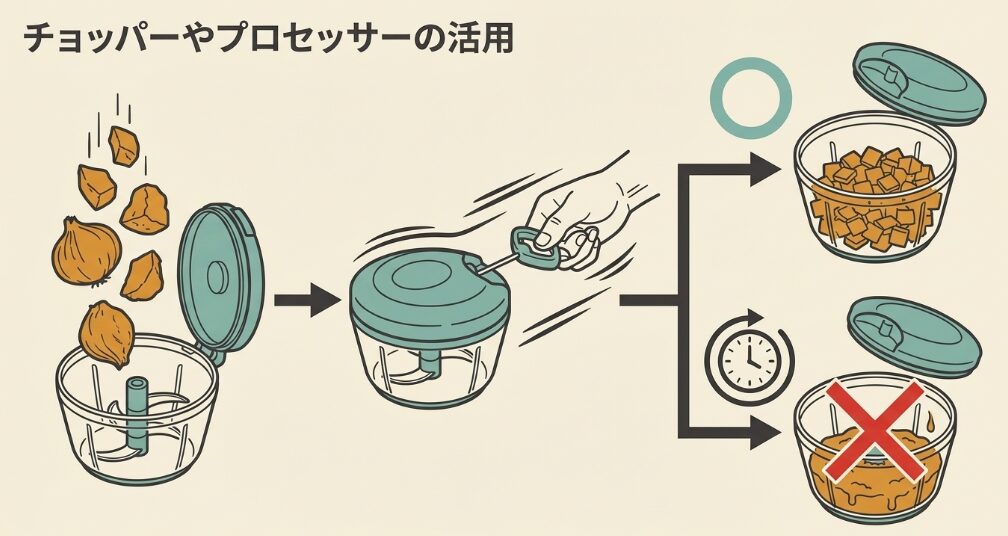 チョッパーやプロセッサーの活用