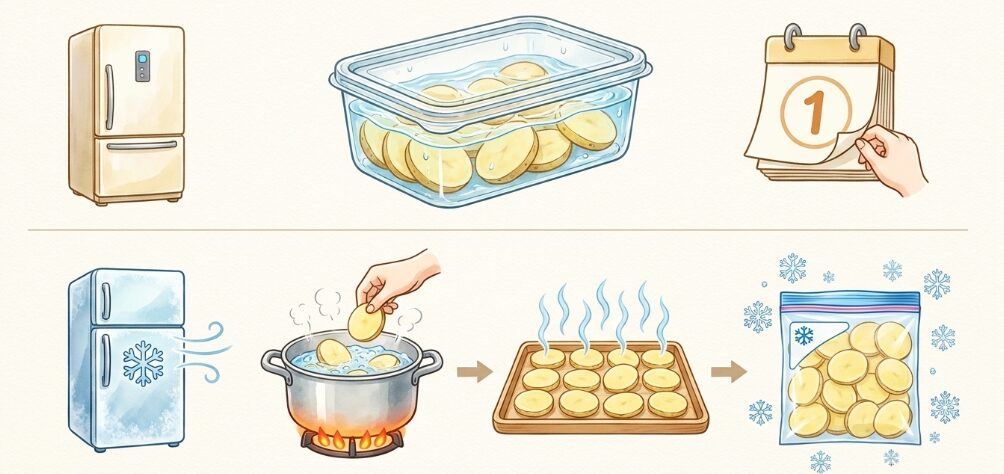 1