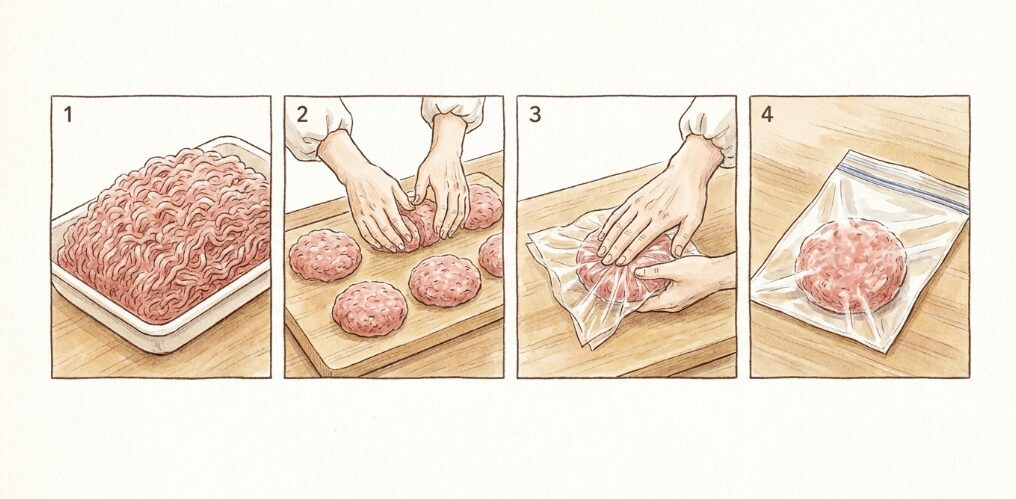 1

2

3

4