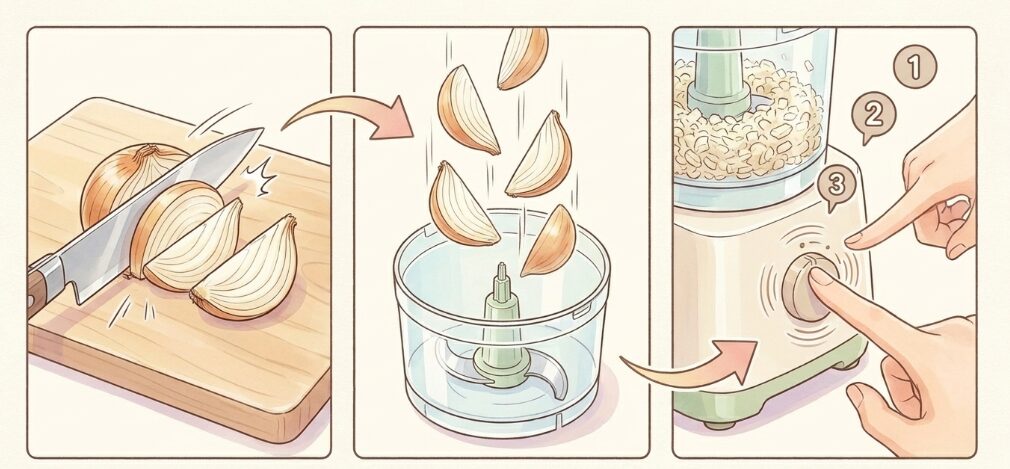 1
2
3