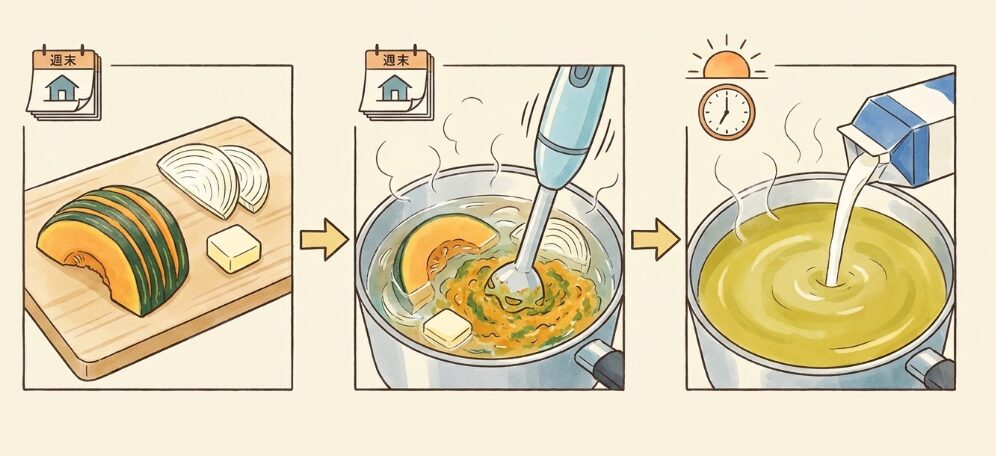 週末

週末