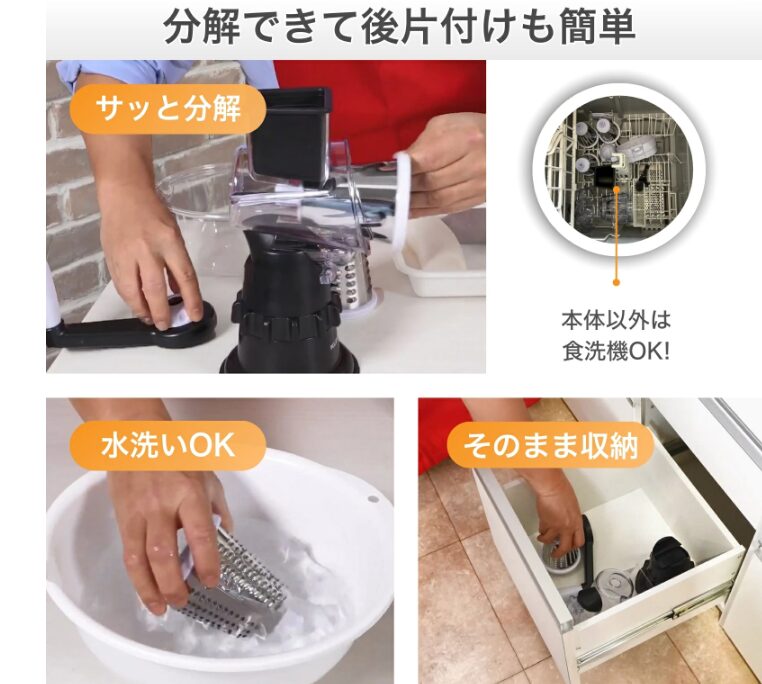 分解できて後片付けも簡単

サッと分解

本体以外は
食洗機OK!

水洗いOK

そのまま収納